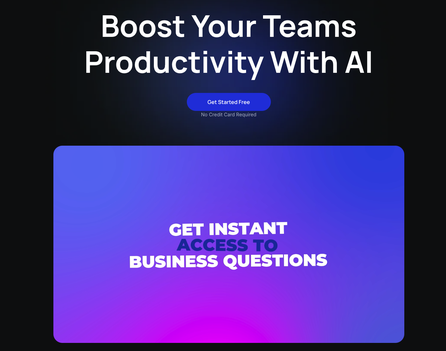 Boost Your Teams Productivity With AI

Get Started Free

No Credit Card Required

GET INSTANT
ACCESS TO
BUSINESS QUESTIONS